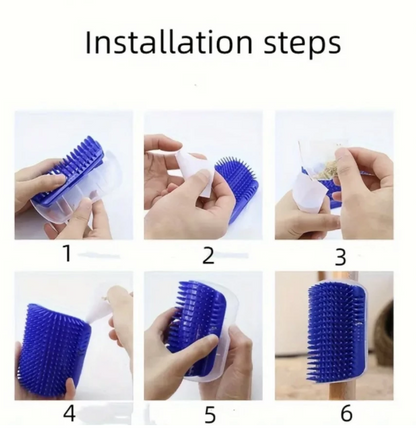 Installation steps

1

2

3

4

5

6