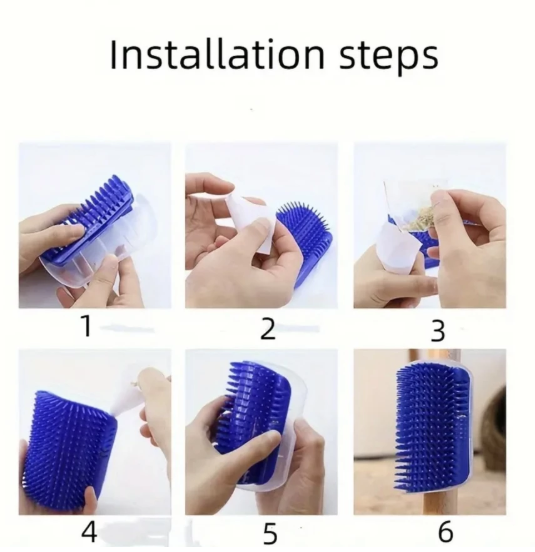 Installation steps

1

2

3

4

5

6