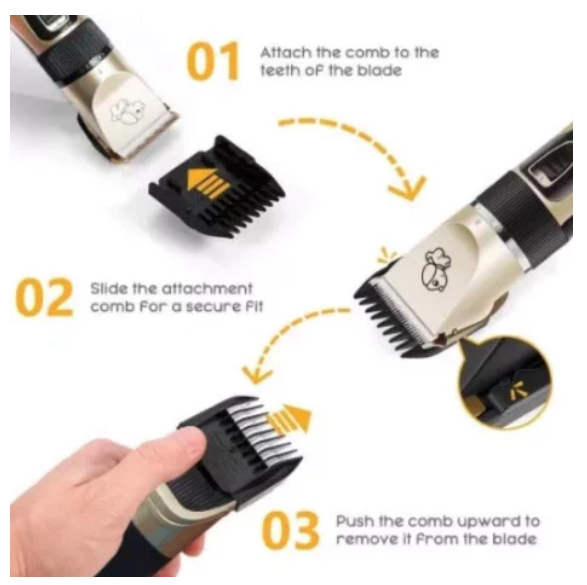 01 Attach the comb to the teeth of the blade

02 Slide the attachment comb for a secure fit

03 Push the comb upward to remove it from the blade