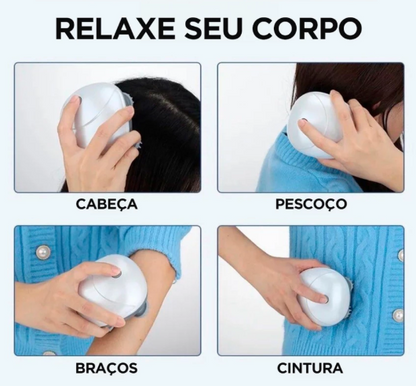 RELAXE SEU CORPO

CABEÇA

PESCOÇO

BRAÇOS

CINTURA